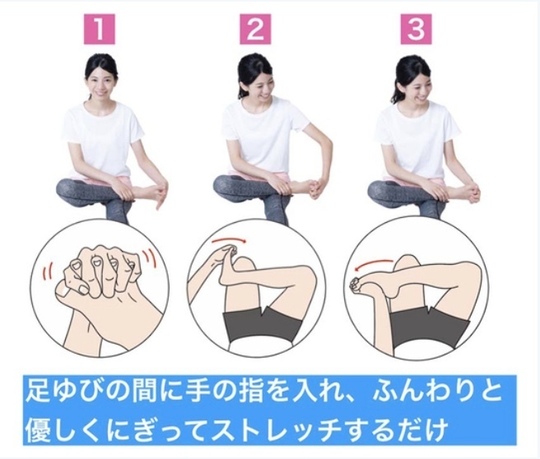 1

2

3

足ゆびの間に手の指を入れ、ふんわりと優しくにぎってストレッチするだけ